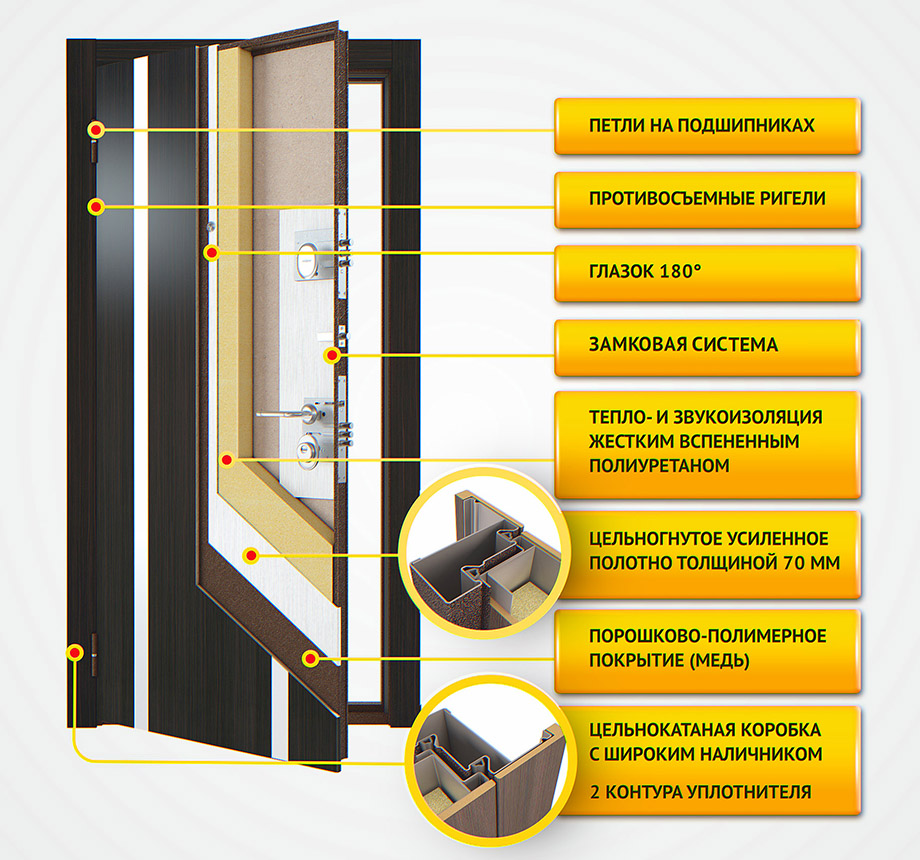 ПЕТЛИ НА ПОДШИПНИКАХ

ПРОТИВОСЪЕМНЫЕ РИГЕЛИ

ГЛАЗОК 180°

ЗАМКОВАЯ СИСТЕМА

ТЕПЛО- И ЗВУКОИЗОЛЯЦИЯ ЖЕСТКИМ ВСПЕНЕННЫМ ПОЛИУРЕТАНОМ

ЦЕЛЬНОГНУТОЕ УСИЛЕННОЕ ПОЛОТНО ТОЛЩИНОЙ 70 ММ

ПОРОШКОВО-ПОЛИМЕРНОЕ ПОКРЫТИЕ (МЕДЬ)

ЦЕЛЬНОКАТАНАЯ КОРОБКА С ШИРОКИМ НАЛИЧНИКОМ

2 КОНТУРА УПЛОТНИТЕЛЯ